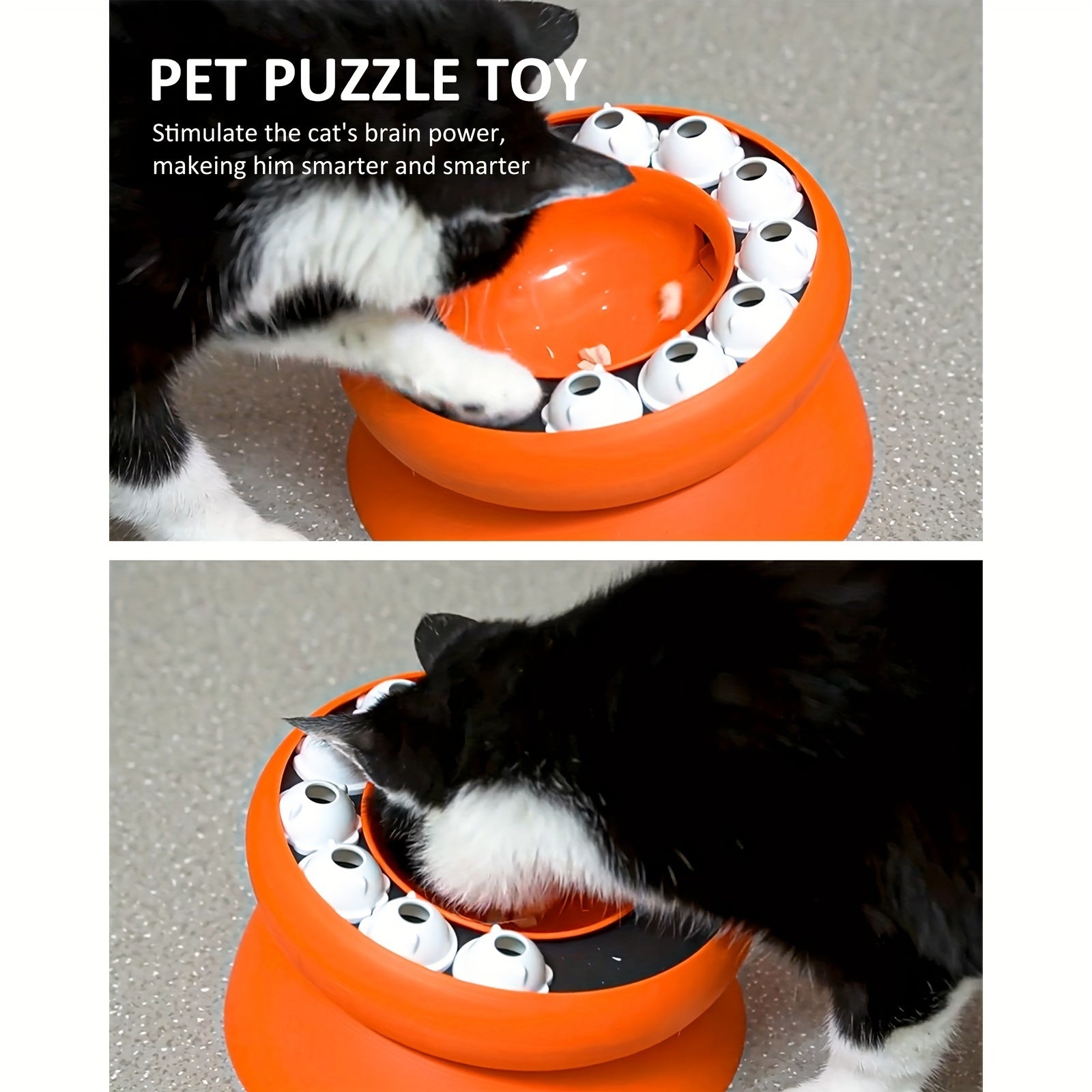 PET PUZZLE TOY

Stimulate the cat's brain power, makeing him smarter and smarter