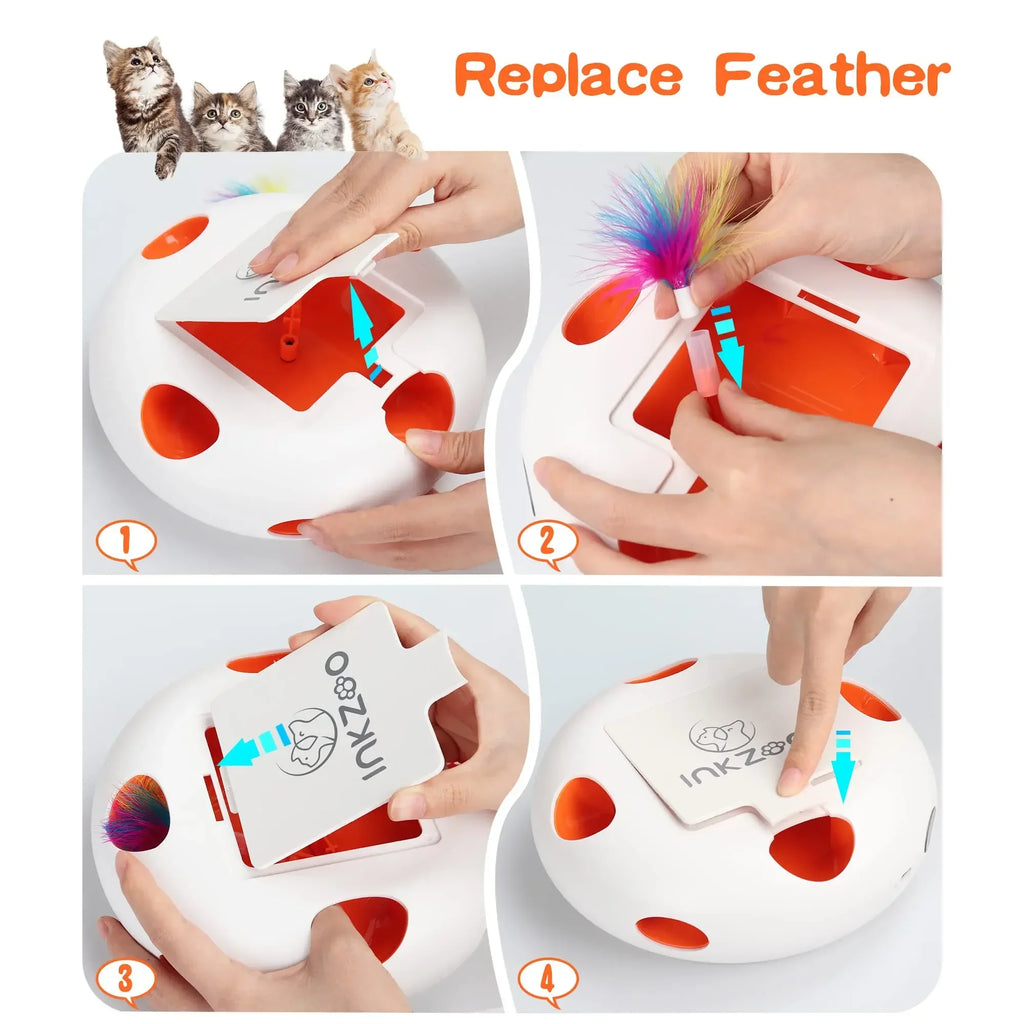 Replace Feather

1

2

INKZOO

3

INKZOO

4