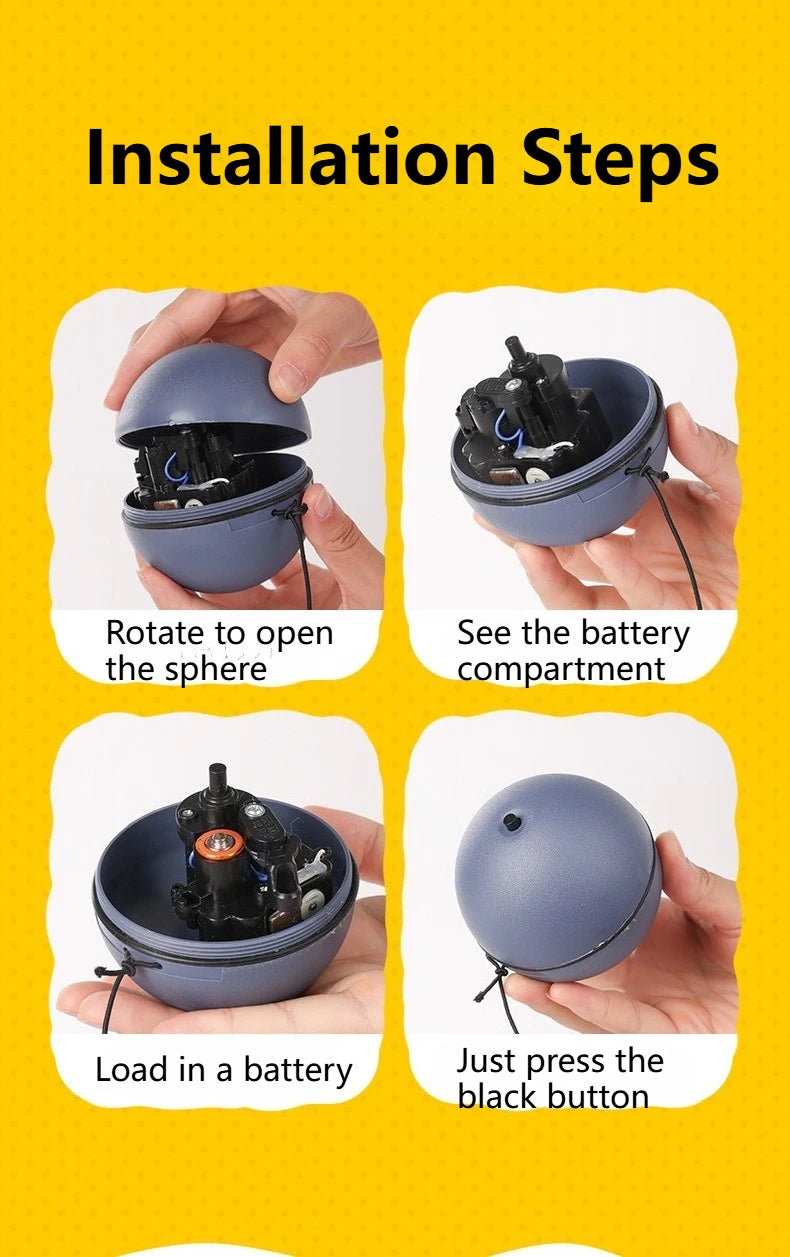 Installation Steps

Rotate to open the sphere

See the battery compartment

Load in a battery

Just press the black button