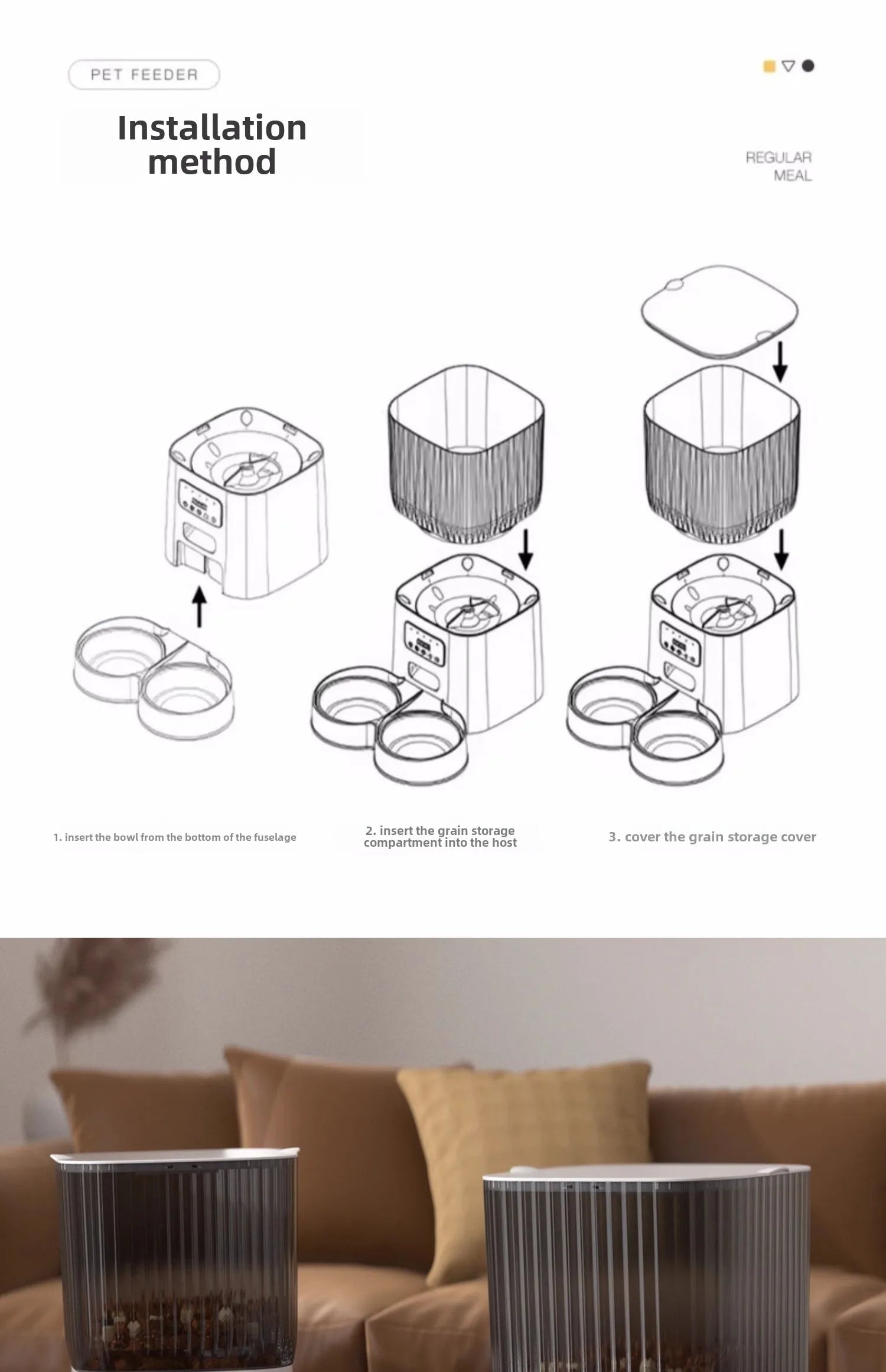 PET FEEDER

Installation method

REGULAR MEAL

1. insert the bowl from the bottom of the fuselage

2. insert the grain storage compartment into the host

3. cover the grain storage cover